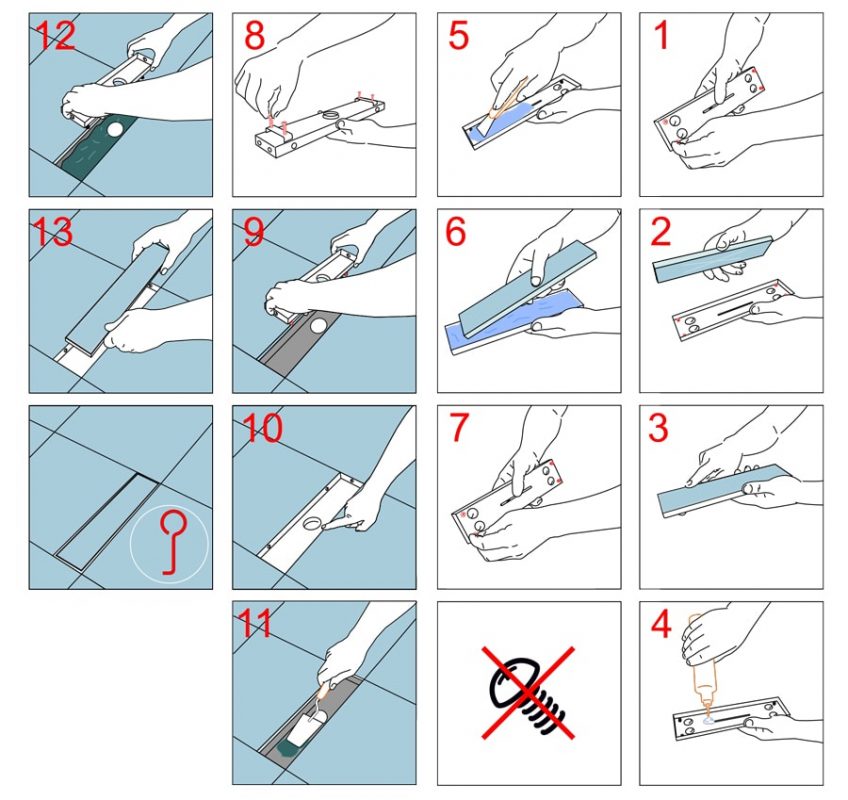 12

8

5

1

13

9

6

2

10

7

3

11

4